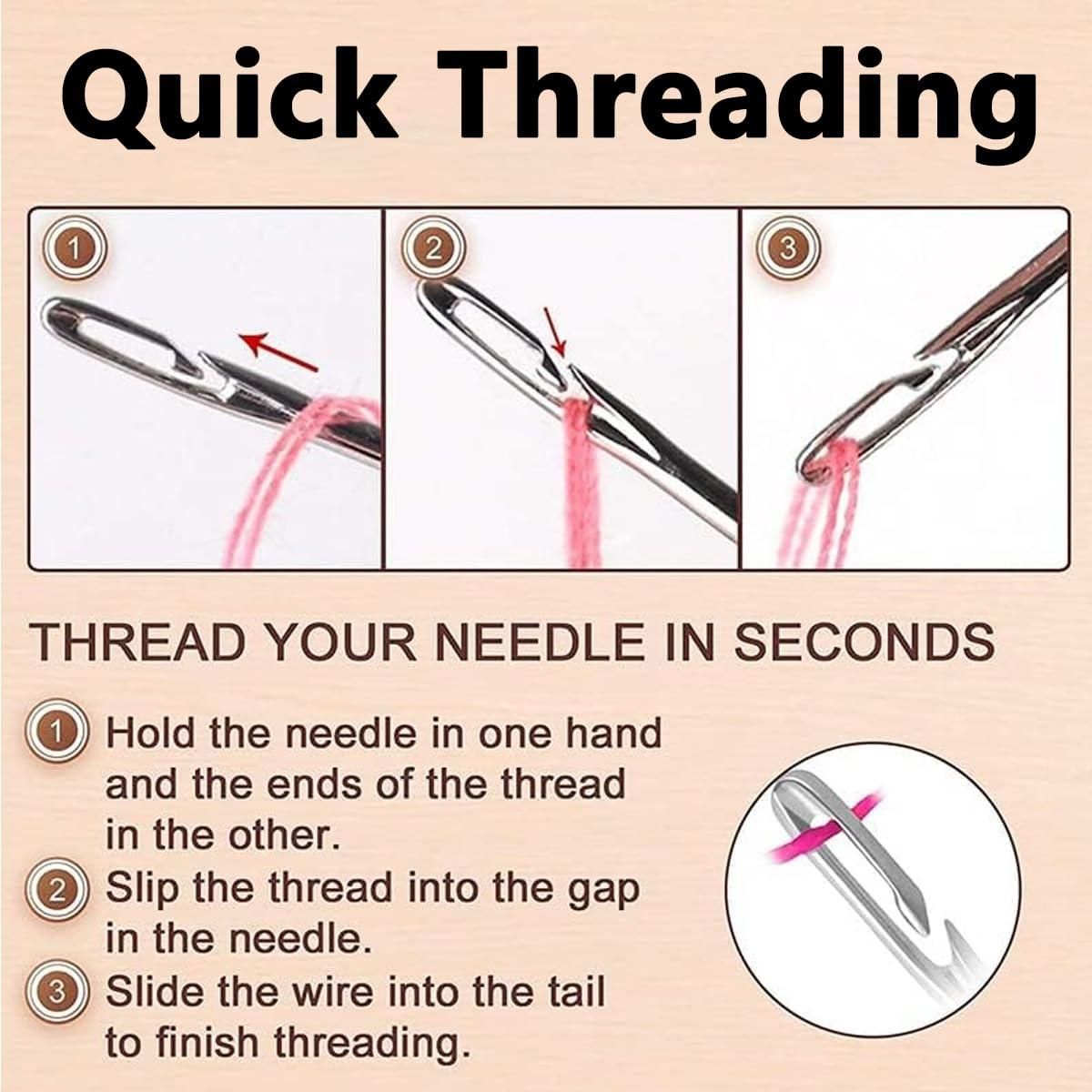 Quick Threading

1

2

3

THREAD YOUR NEEDLE IN SECONDS

1 Hold the needle in one hand and the ends of the thread in the other.

2 Slip the thread into the gap in the needle.

3 Slide the wire into the tail to finish threading.